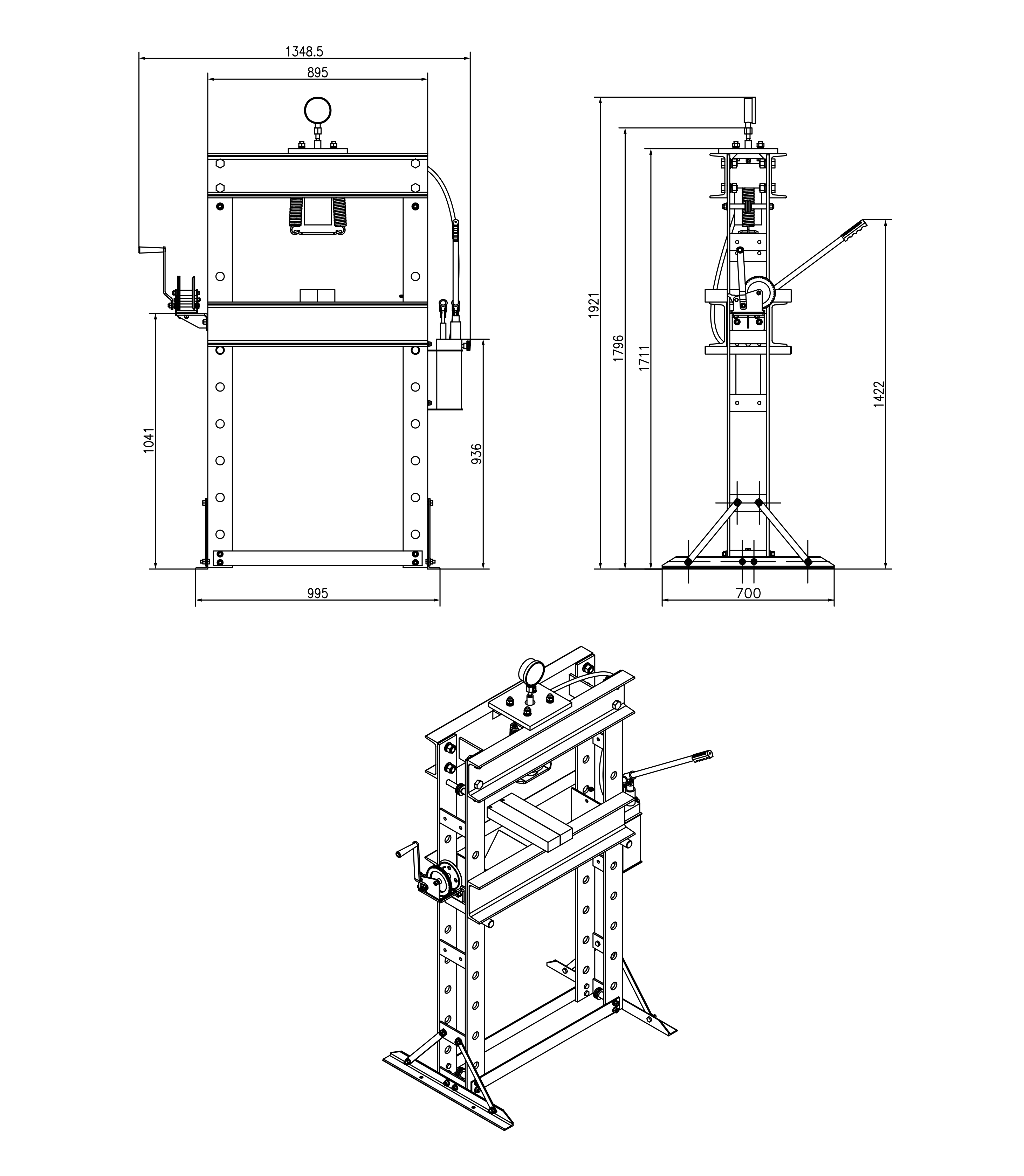 1348.5

895

1041

936

995

1921

1796

1711

1422

700